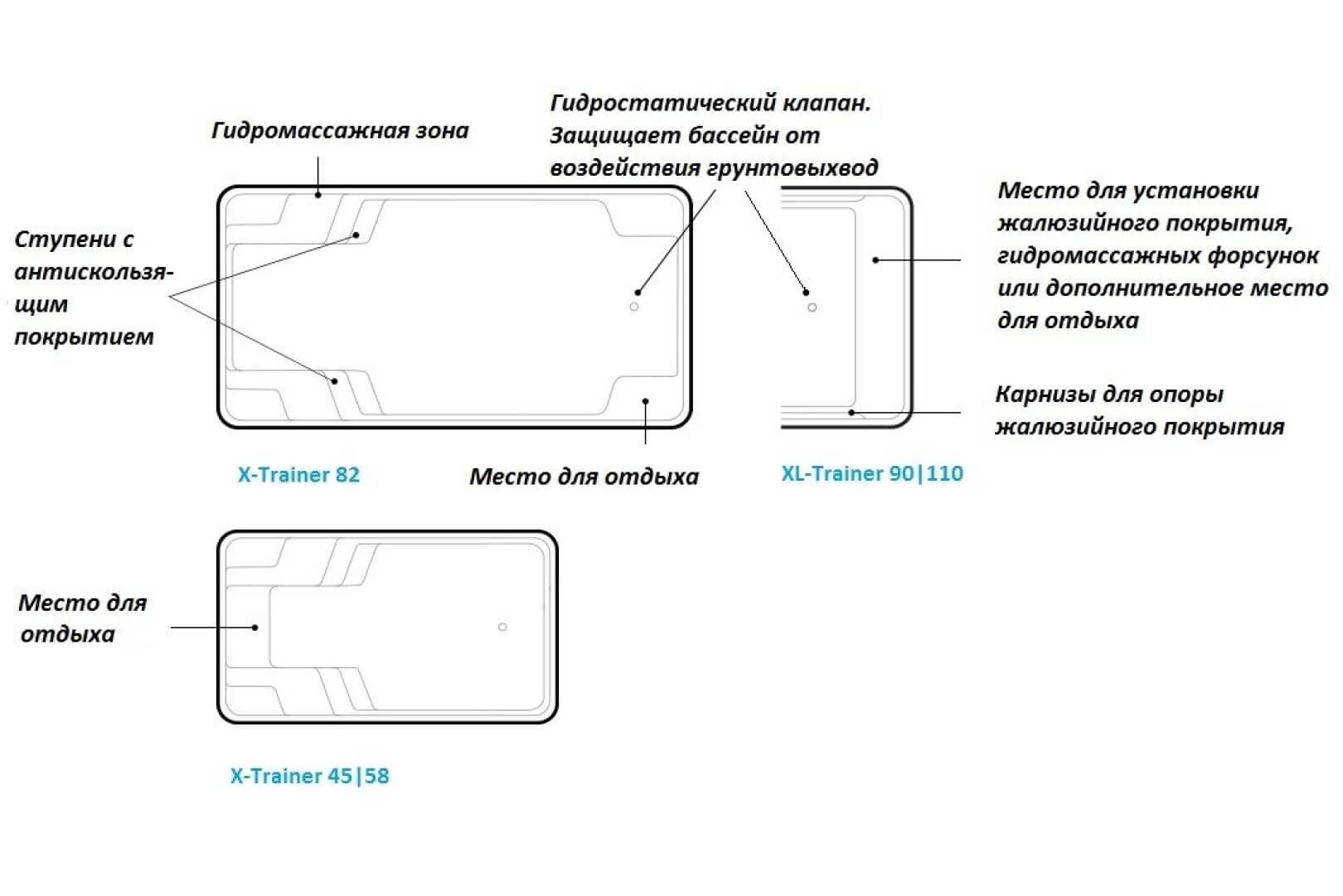 Гидромассажная зона

Гидростатический клапан. Защищает бассейн от воздействия грунтовыхвод

Ступени с антискользящим покрытием

Место для установки жалюзийного покрытия, гидромассажных форсунок или дополнительное место для отдыха

Карнизы для опоры жалюзийного покрытия

X-Trainer 82

Место для отдыха

XL-Trainer 90|110

Место для отдыха

X-Trainer 45|58